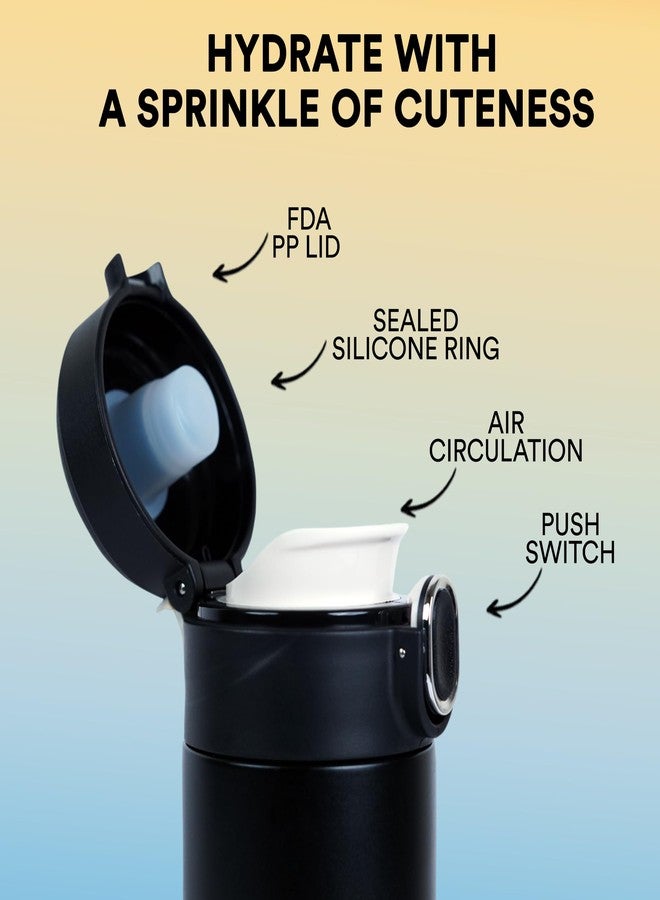 HYDRATE WITH A SPRINKLE OF CUTENESS

FDA PP LID

SEALED SILICONE RING

AIR CIRCULATION

PUSH SWITCH